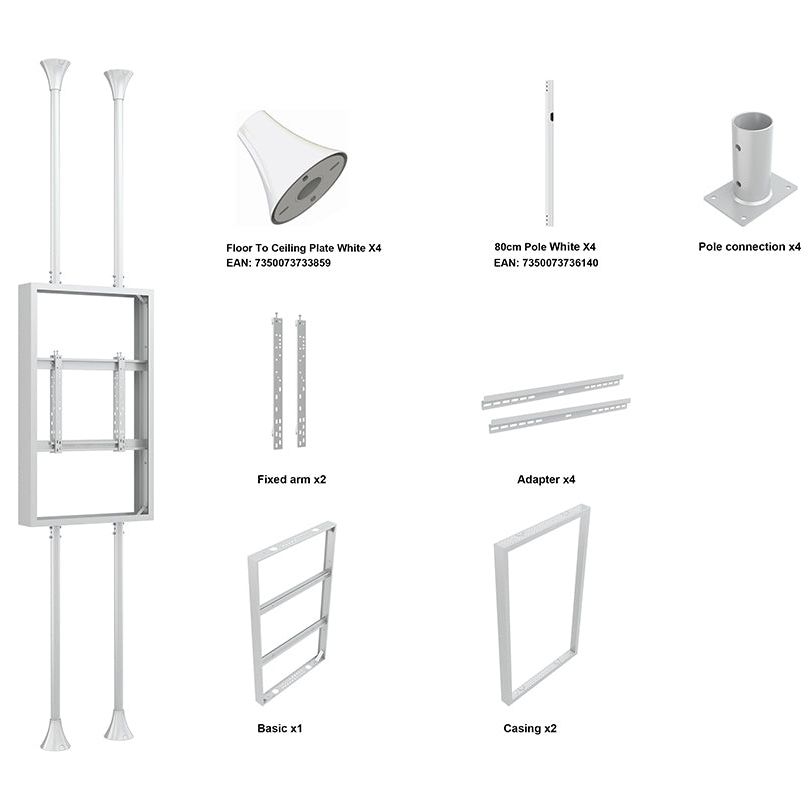 Floor To Ceiling Plate White X4
EAN: 7350073733859

80cm Pole White X4
EAN: 7350073736140

Pole connection x4

Fixed arm x2

Adapter x4

Basic x1

Casing x2