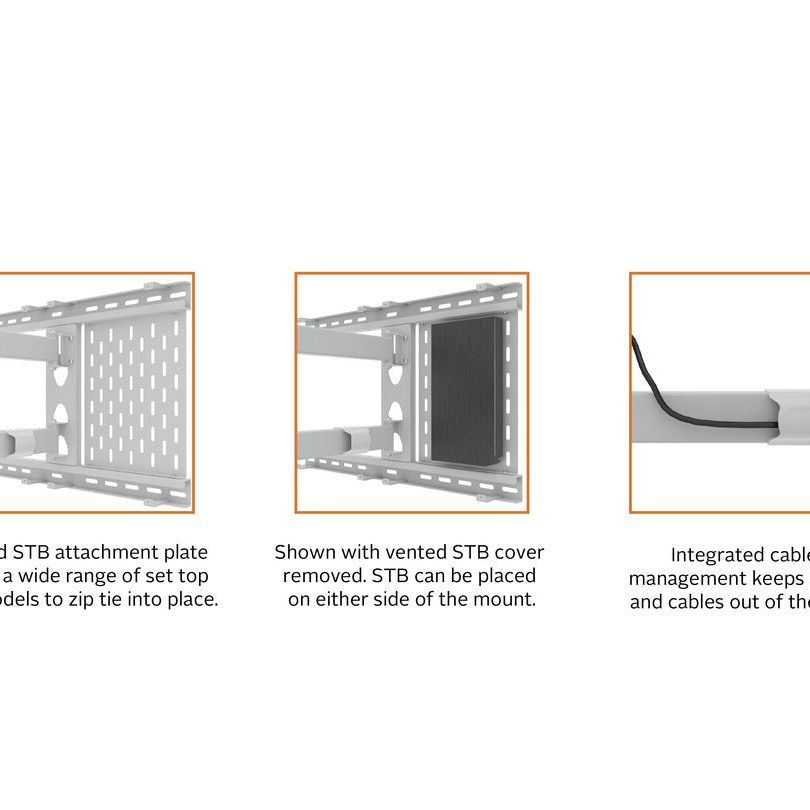 d STB attachment plate a wide range of set top odels to zip tie into place.

Shown with vented STB cover removed. STB can be placed on either side of the mount.

Integrated cable management keeps and cables out of the