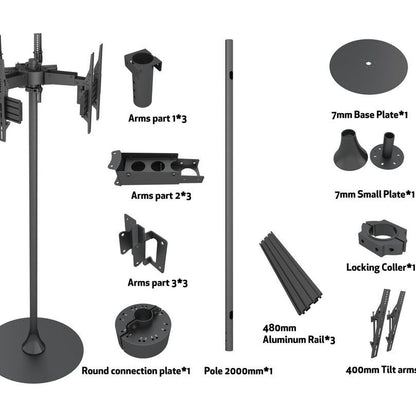 Arms part 1*3

Arms part 2*3

Arms part 3*3

Round connection plate*1

Pole 2000mm*1

480mm Aluminum Rail*3

7mm Base Plate*1

7mm Small Plate*1

Locking Coller*1

400mm Tilt arms