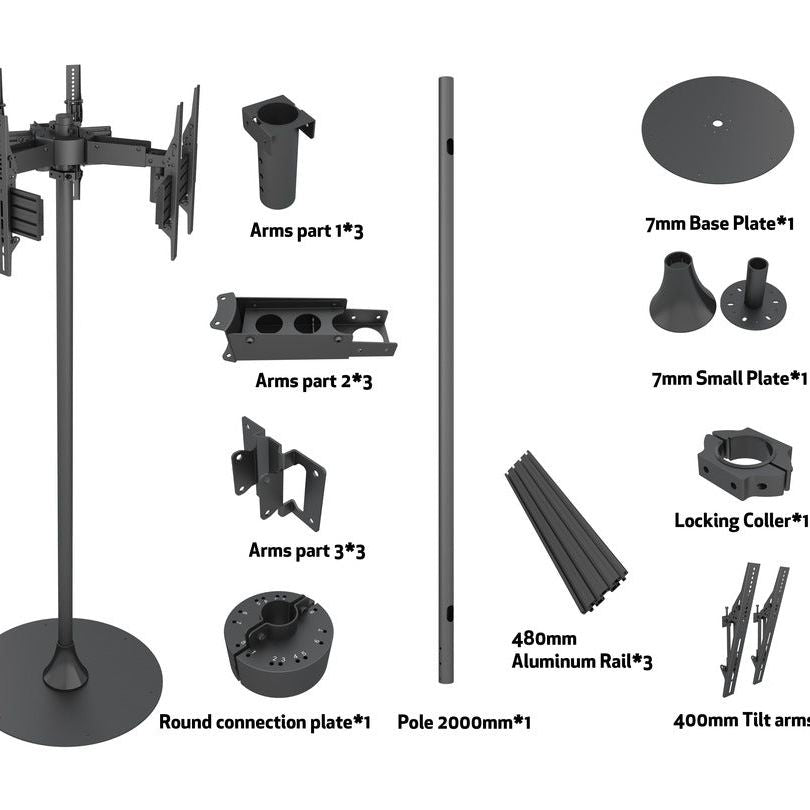 Arms part 1*3

Arms part 2*3

Arms part 3*3

Round connection plate*1

Pole 2000mm*1

480mm
Aluminum Rail*3

7mm Base Plate*1

7mm Small Plate*1

Locking Coller*1

400mm Tilt arms