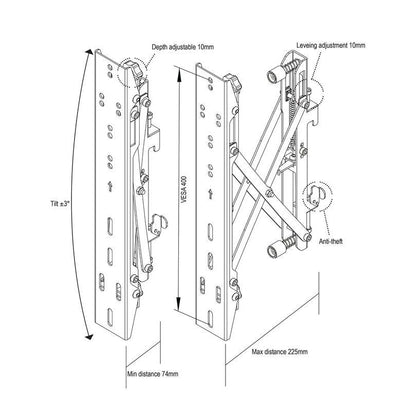 Depth adjustable 10mm

Leveing adjustment 10mm

Tilt ±3°

VESA 400

Anti-theft

Max distance 225mm

Min distance 74mm