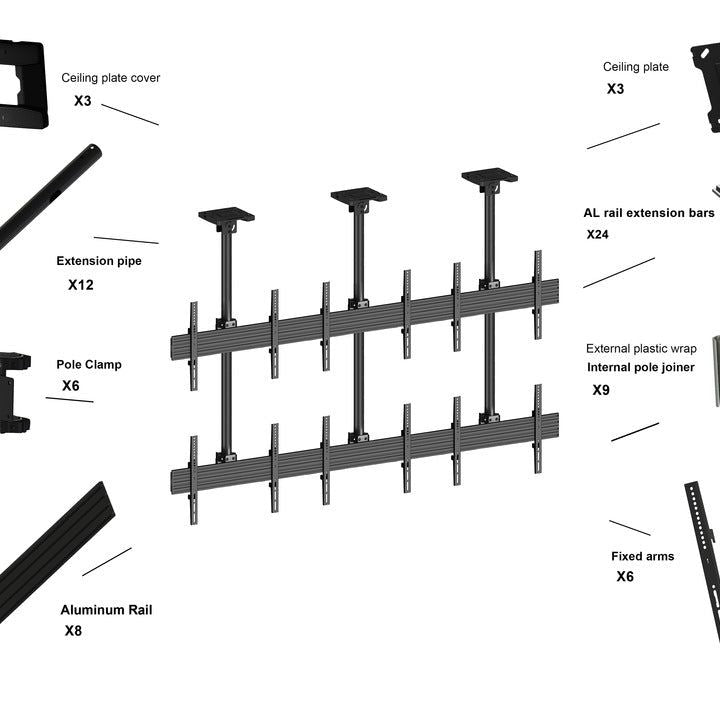 Ceiling plate cover
X3

Extension pipe
X12

Pole Clamp
X6

Aluminum Rail
X8

Ceiling plate
X3

AL rail extension bars
X24

External plastic wrap
Internal pole joiner
X9

Fixed arms
X6