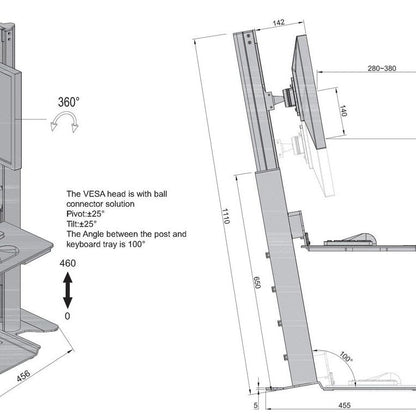 360°

The VESA head is with ball connector solution
Pivot:±25°
Tilt:±25°
The Angle between the post and keyboard tray is 100°

460

0

456

142

280~380

140

1110

650

100°

5

455