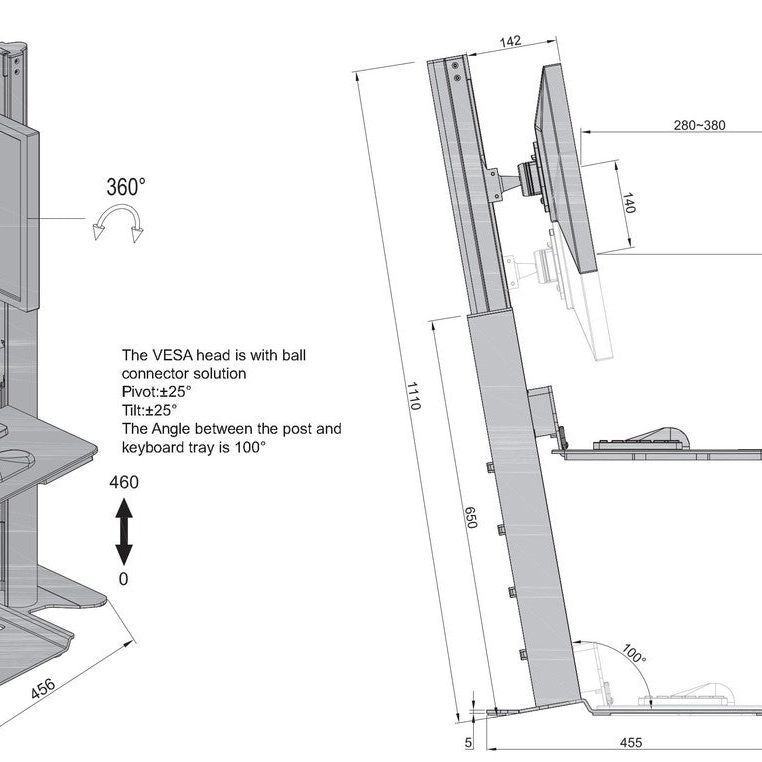 360°

The VESA head is with ball connector solution
Pivot:±25°
Tilt:±25°
The Angle between the post and keyboard tray is 100°

460

0

456

142

280~380

140

1110

650

100°

5

455