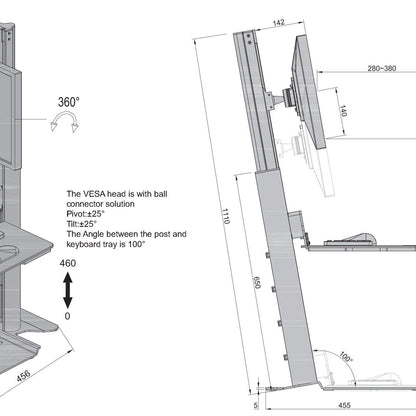 360°

The VESA head is with ball connector solution
Pivot:±25°
Tilt:±25°
The Angle between the post and keyboard tray is 100°

460

0

456

142

280~380

140

1110

650

100°

5

455