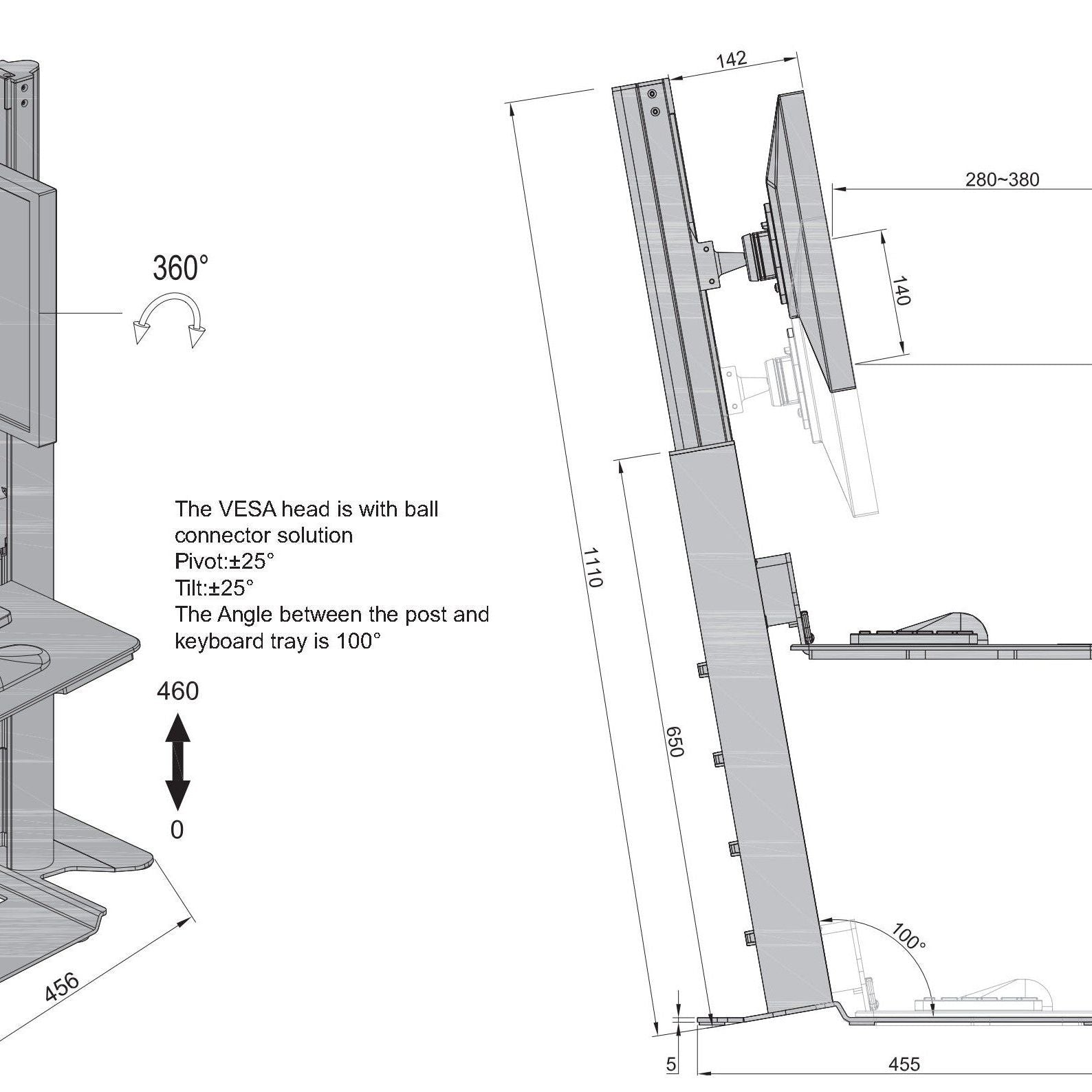 360°

The VESA head is with ball connector solution
Pivot:±25°
Tilt:±25°
The Angle between the post and keyboard tray is 100°

460

0

456

142

280~380

140

1110

650

100°

5

455