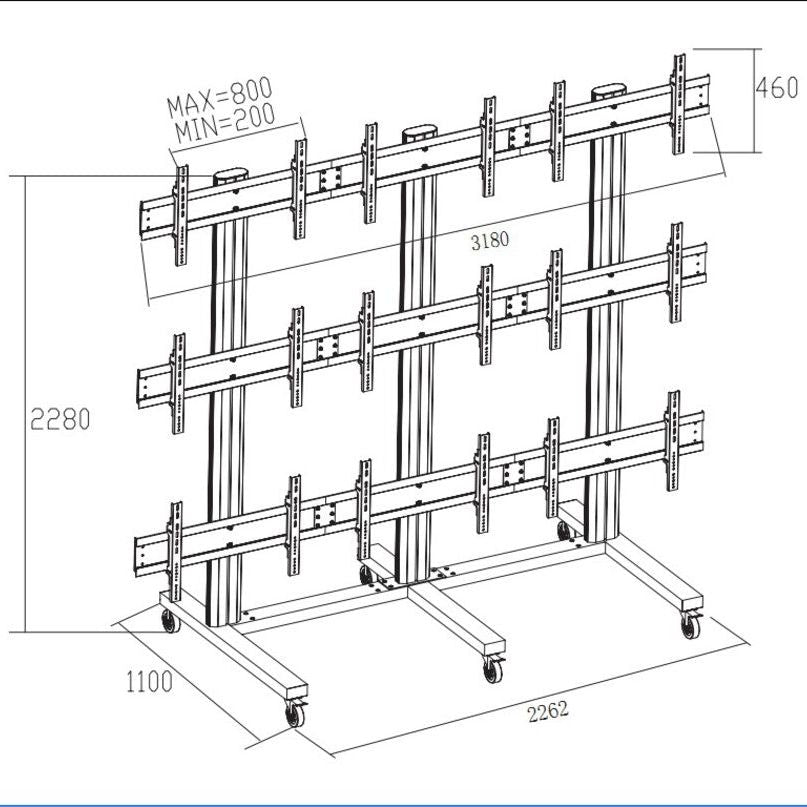 MAX=800
MIN=200

460

3180

2280

1100

2262