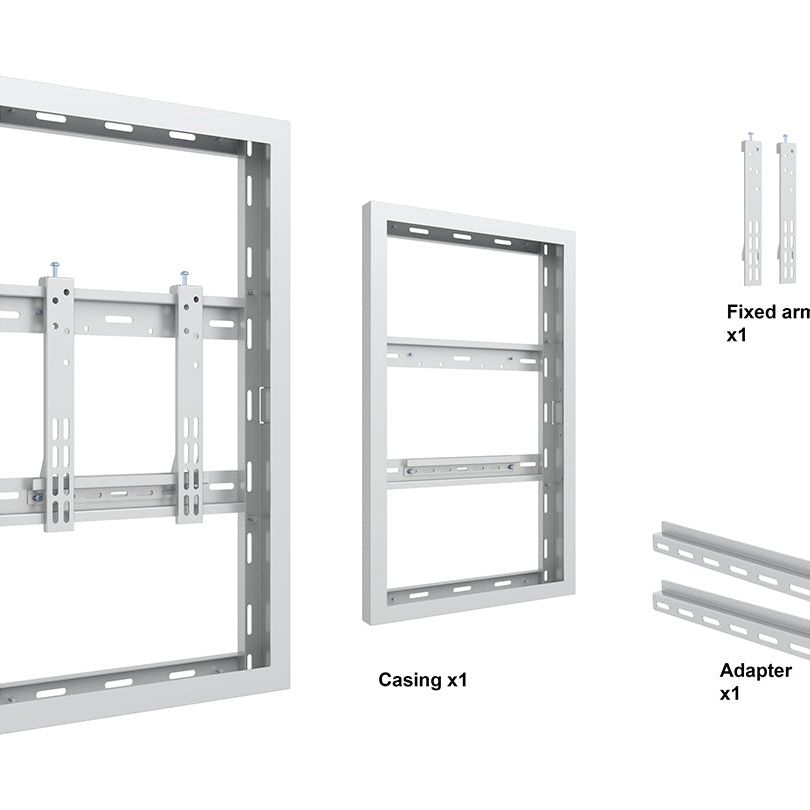 Fixed arm
x1

Casing x1

Adapter
x1