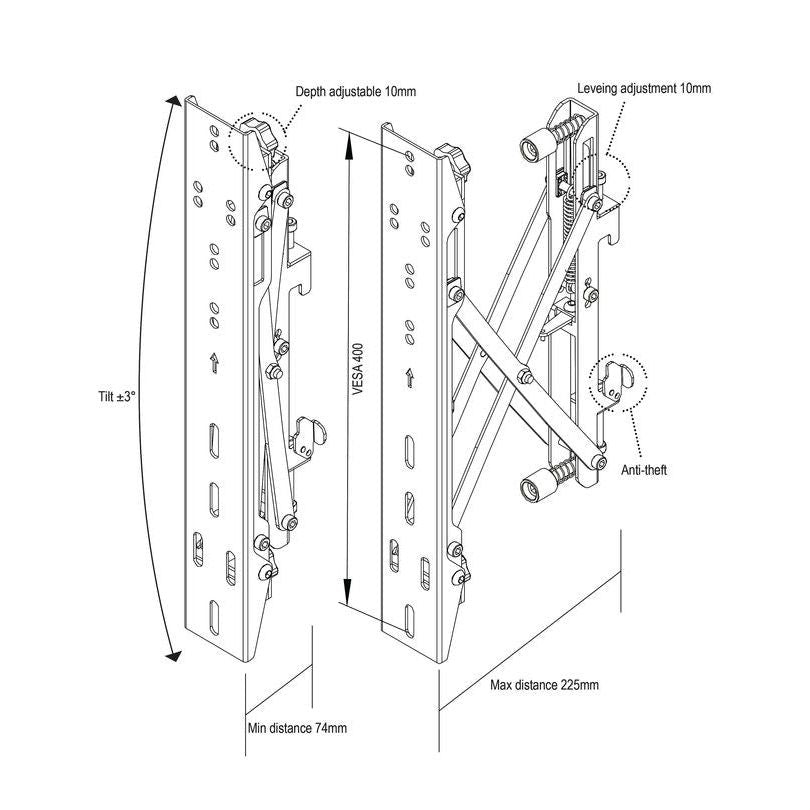 Depth adjustable 10mm

Leveing adjustment 10mm

Tilt ±3°

VESA 400

Anti-theft

Max distance 225mm

Min distance 74mm